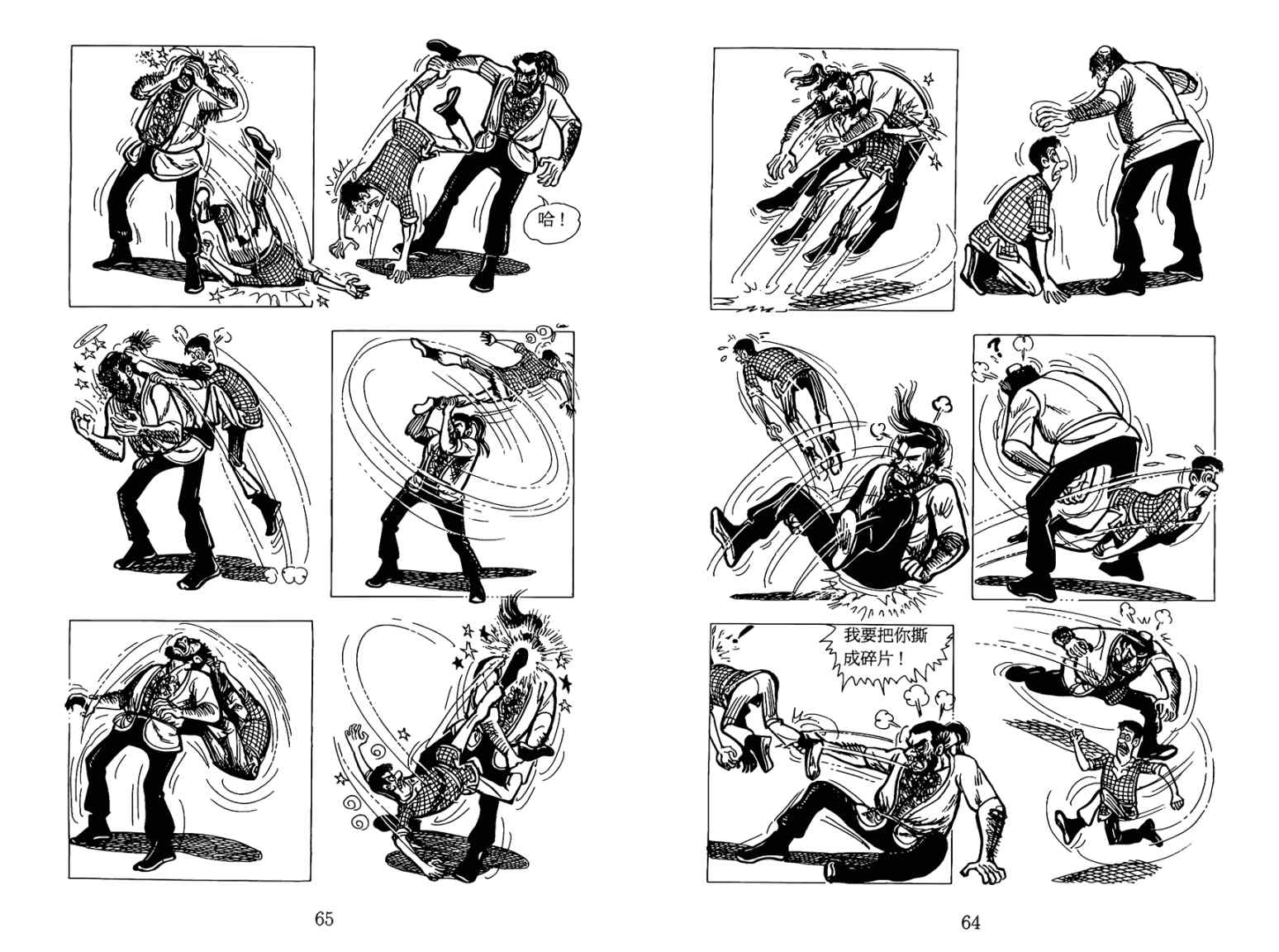 哈！

65

我要把你撕成碎片！

64