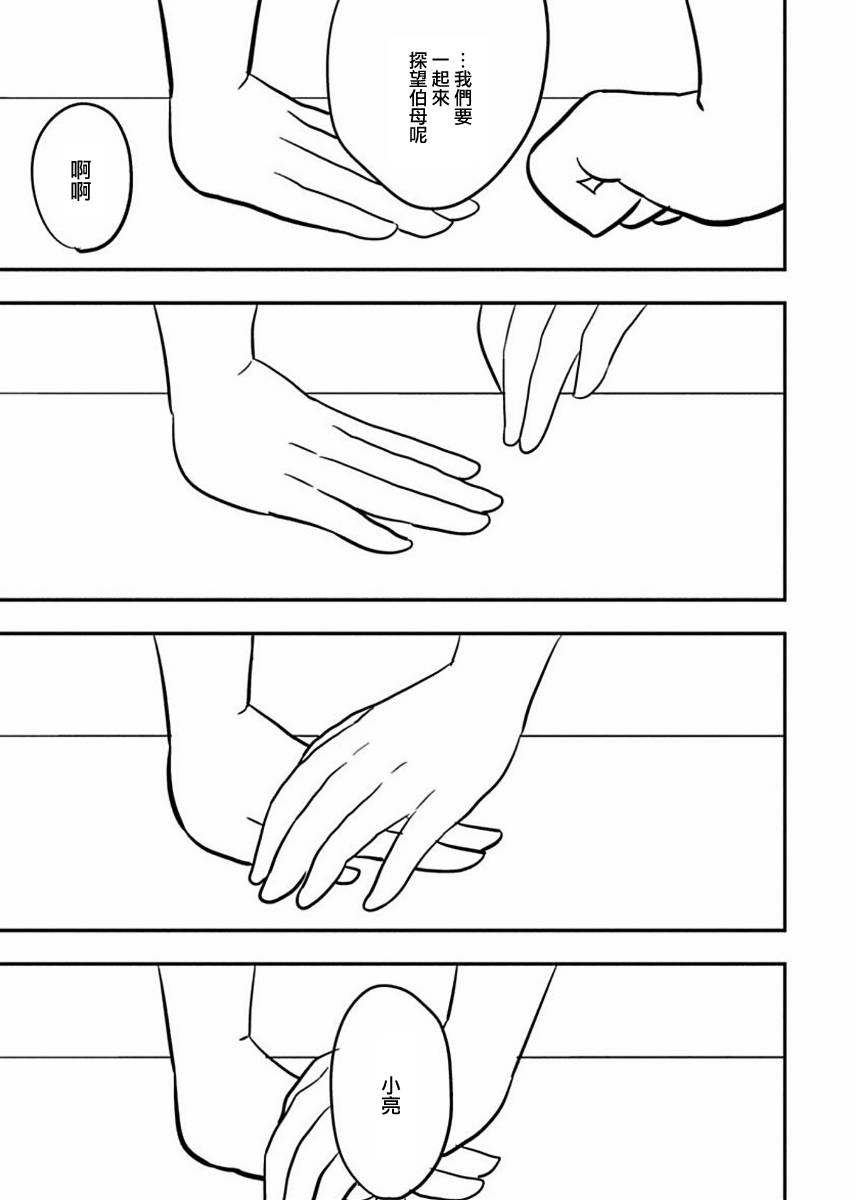 …我們要一起來探望伯母呢

啊啊

小亮