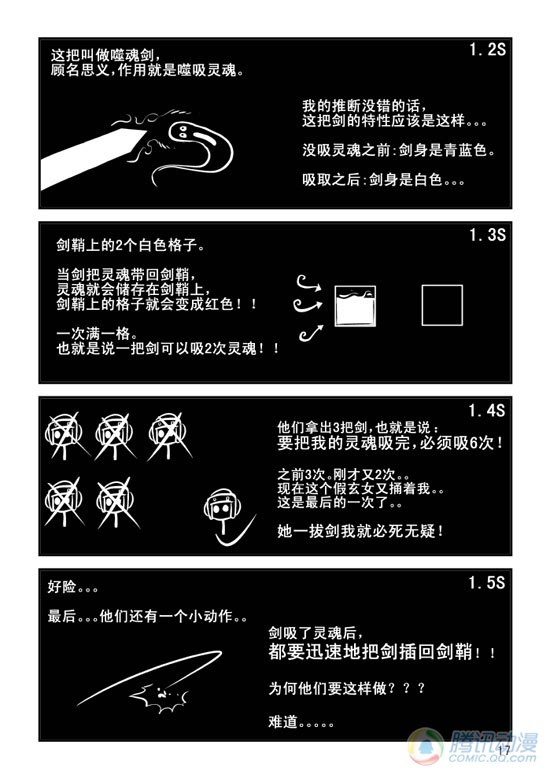 这把叫做噬魂剑，
顾名思义，作用就是噬吸灵魂。

1.2S

我的推断没错的话，
这把剑的特性应该是这样。。。

没吸灵魂之前：剑身是青蓝色。

吸取之后：剑身是白色。。。

剑鞘上的2个白色格子。

1.3S

当剑把灵魂带回剑鞘，
灵魂就会储存在剑鞘上，
剑鞘上的格子就会变成红色！！

一次满一格。
也就是说一把剑可以吸2次灵魂！！

1.4S

他们拿出3把剑，也就是说：
要把我的灵魂吸完，必须吸6次！

之前3次。刚才又2次。。
现在这个假玄女又捅着我。。
这是最后的一次了。。

她一拔剑我就必死无疑！

好险。。。

1.5S

最后。。。他们还有一个小动作。。

剑吸了灵魂后，
都要迅速地把剑插回剑鞘！！

为何他们要这样做？？？

难道。。。。。

17

腾讯动漫
COMIC.QQ.COM