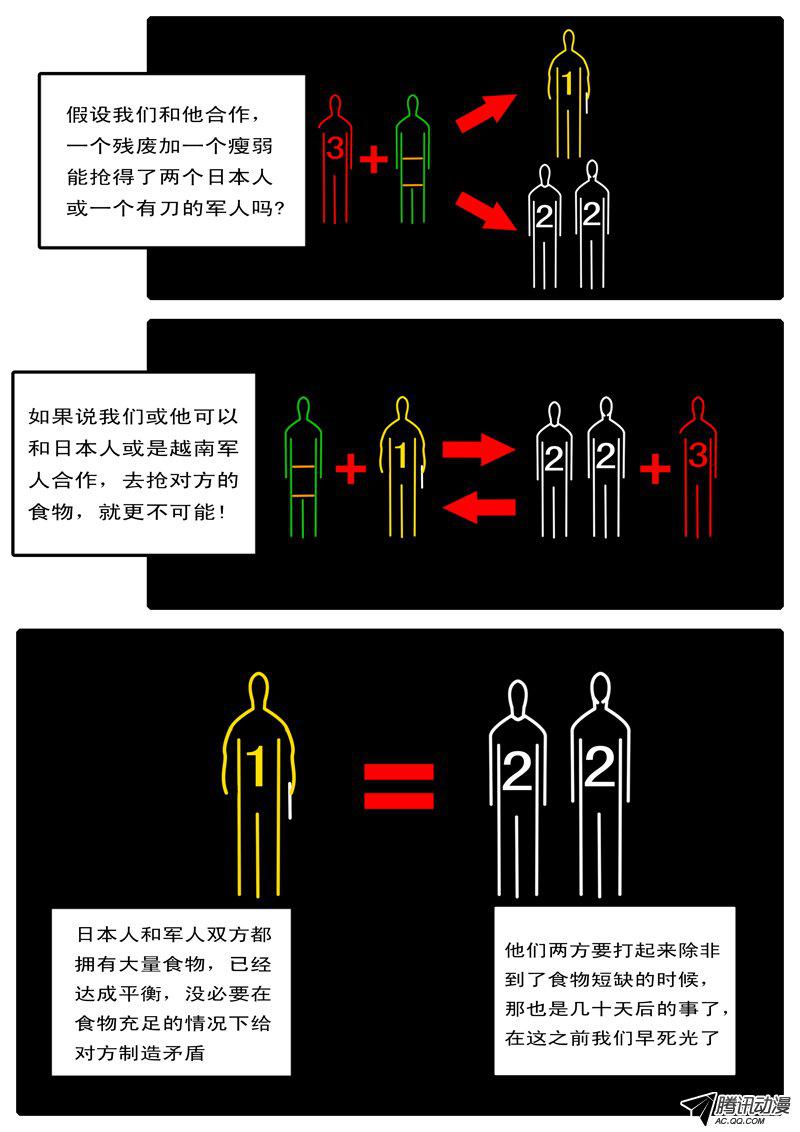 假设我们和他合作，一个残废加一个瘦弱能抢得了两个日本人或一个有刀的军人吗?

3 + 1

2 2

如果说我们或他可以和日本人或是越南军人合作，去抢对方的食物，就更不可能!

+ 1

2 2 + 3

1 = 2 2

日本人和军人双方都拥有大量食物，已经达成平衡，没必要在食物充足的情况下给对方制造矛盾

他们两方要打起来除非到了食物短缺的时候，那也是几十天后的事了，在这之前我们早死光了

腾讯动漫
AC.QQ.COM