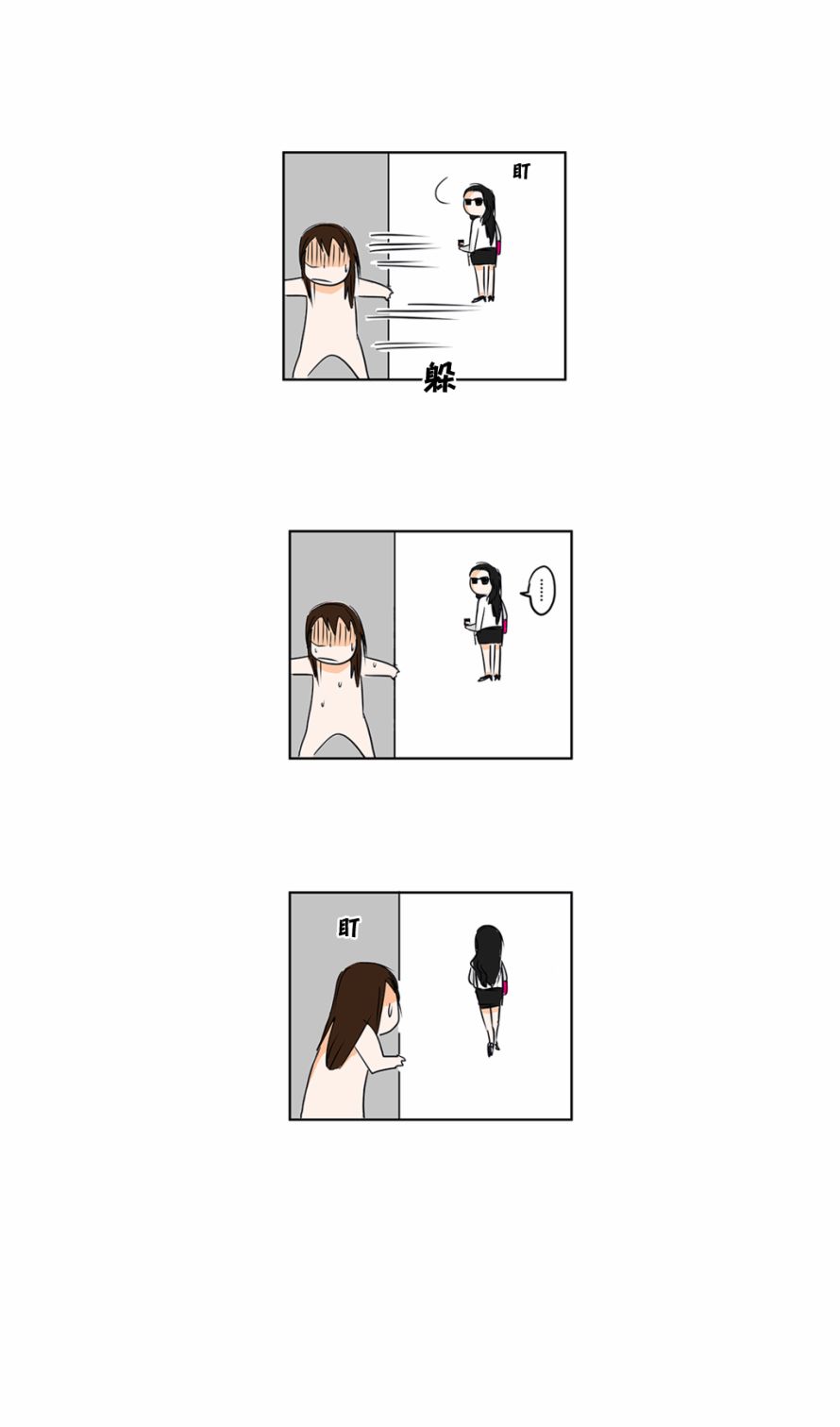 盯

躲

……

盯