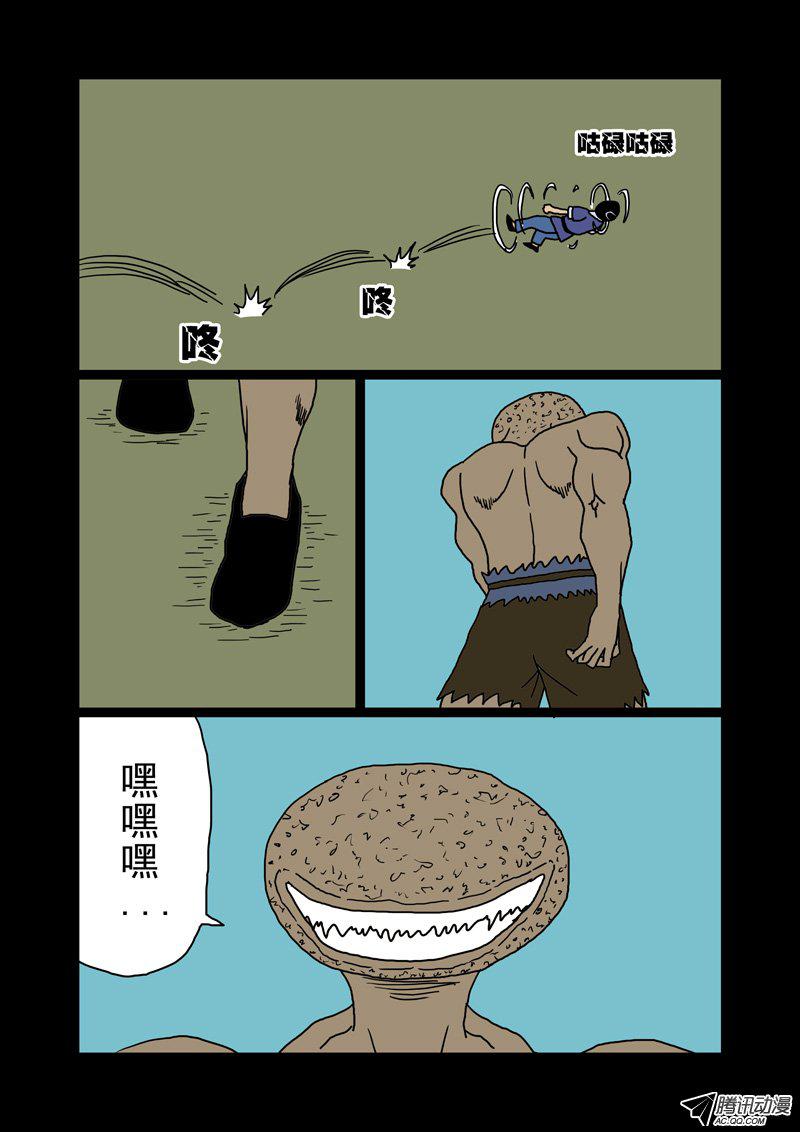 咕碌咕碌

咚

咚

嘿嘿嘿...

腾讯动漫
AC.QQ.COM