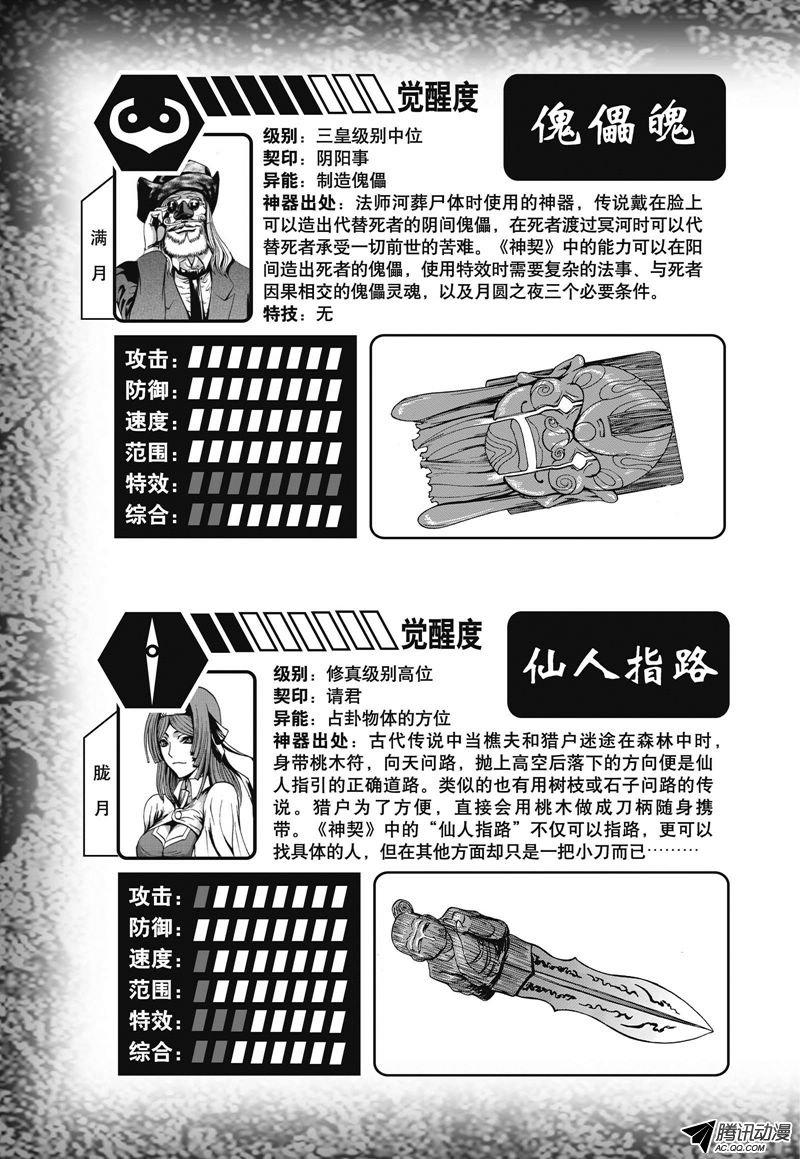 觉醒度

傀儡魄

满月

级别：三皇级别中位
契印：阴阳事
异能：制造傀儡
神器出处：法师河葬尸体时使用的神器，传说戴在脸上可以造出代替死者的阴间傀儡，在死者渡过冥河时可以代替死者承受一切前世的苦难。《神契》中的能力可以在阳间造出死者的傀儡，使用特效时需要复杂的法事、与死者因果相交的傀儡灵魂，以及月圆之夜三个必要条件。
特技：无

攻击：
防御：
速度：
范围：
特效：
综合：

觉醒度

仙人指路

胧月

级别：修真级别高位
契印：请君
异能：占卦物体的方位
神器出处：古代传说中当樵夫和猎户迷途在森林中时，身带桃木符，向天问路，抛上高空后落下的方向便是仙人指引的正确道路。类似的也有用树枝或石子问路的传说。猎户为了方便，直接会用桃木做成刀柄随身携带。《神契》中的“仙人指路”不仅可以指路，更可以找具体的人，但在其他方面却只是一把小刀而已………

攻击：
防御：
速度：
范围：
特效：
综合：

腾讯动漫
AC.QQ.COM