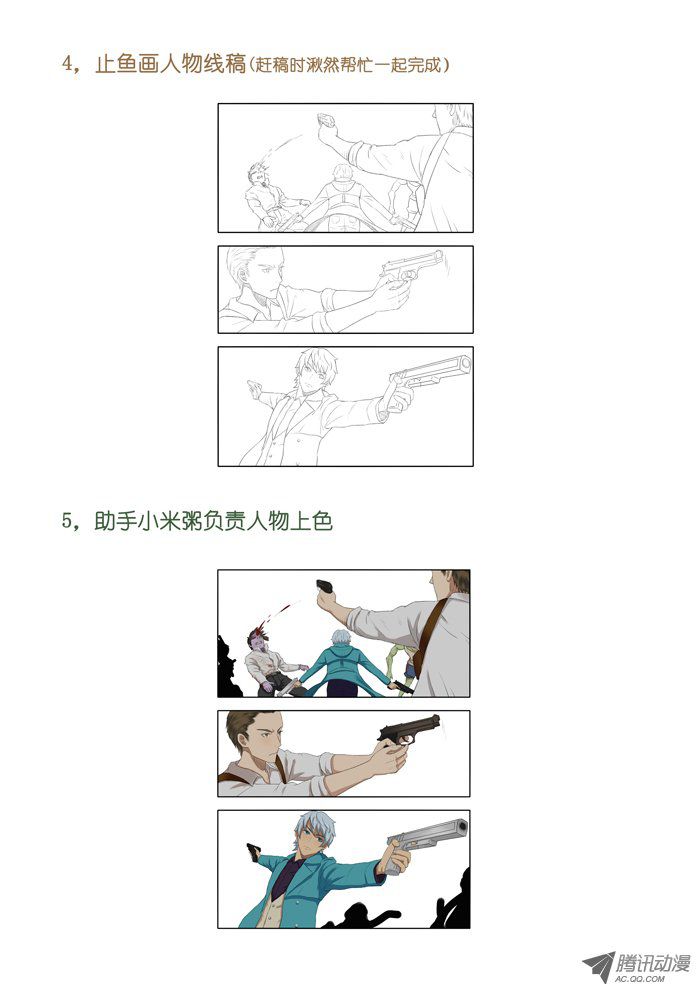 4，止鱼画人物线稿（赶稿时湫然帮忙一起完成）

5，助手小米粥负责人物上色

腾讯动漫
AC.QQ.COM