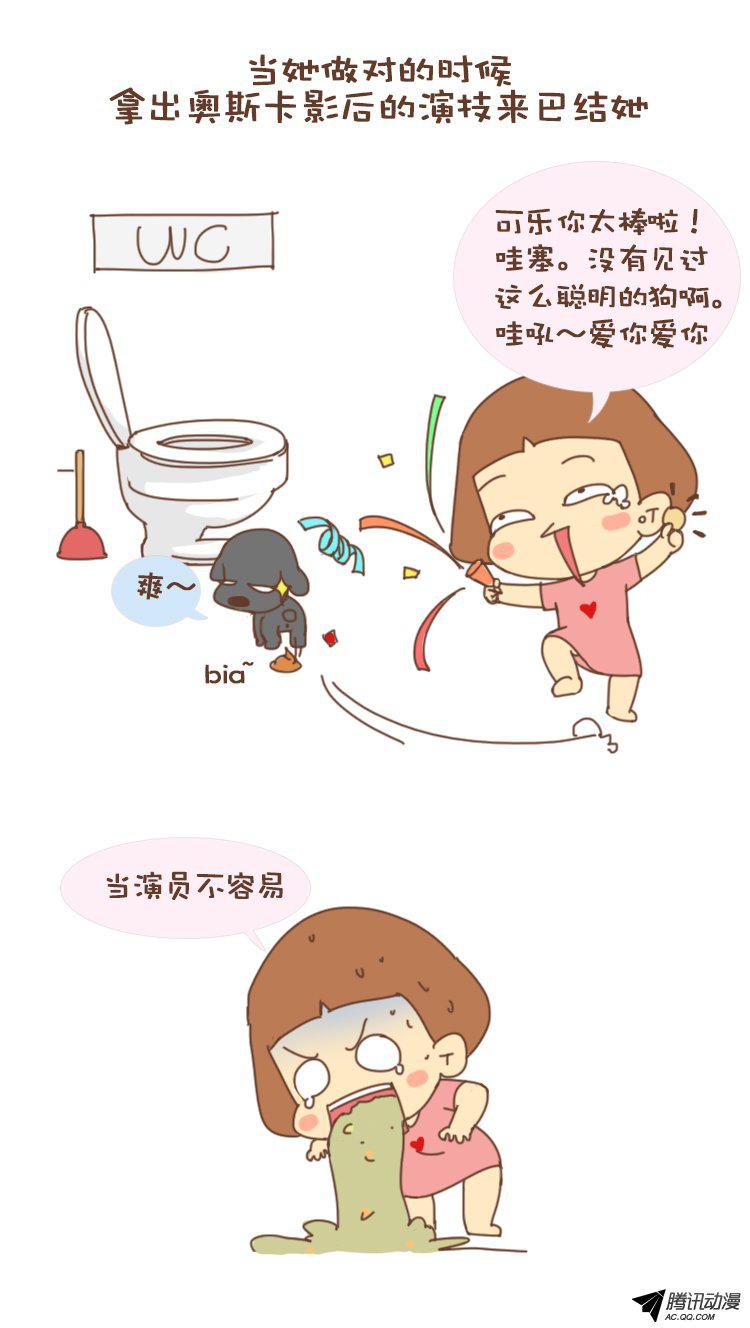 当她做对的时候
拿出奥斯卡影后的演技来巴结她

WC

可乐你太棒啦！哇塞。没有见过这么聪明的狗啊。哇吼～爱你爱你

爽～

bia~

当演员不容易

腾讯动漫
AC.QQ.COM