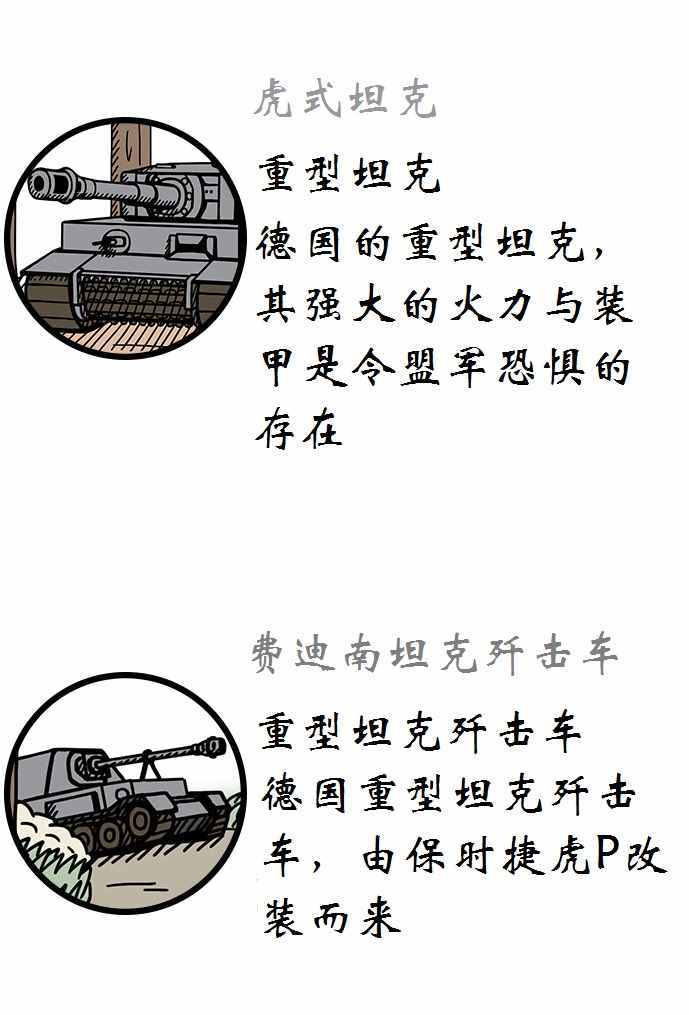 虎式坦克

重型坦克

德国的重型坦克，其强大的火力与装甲是令盟军恐惧的存在

费迪南坦克歼击车

重型坦克歼击车

德国重型坦克歼击车，由保时捷虎P改装而来