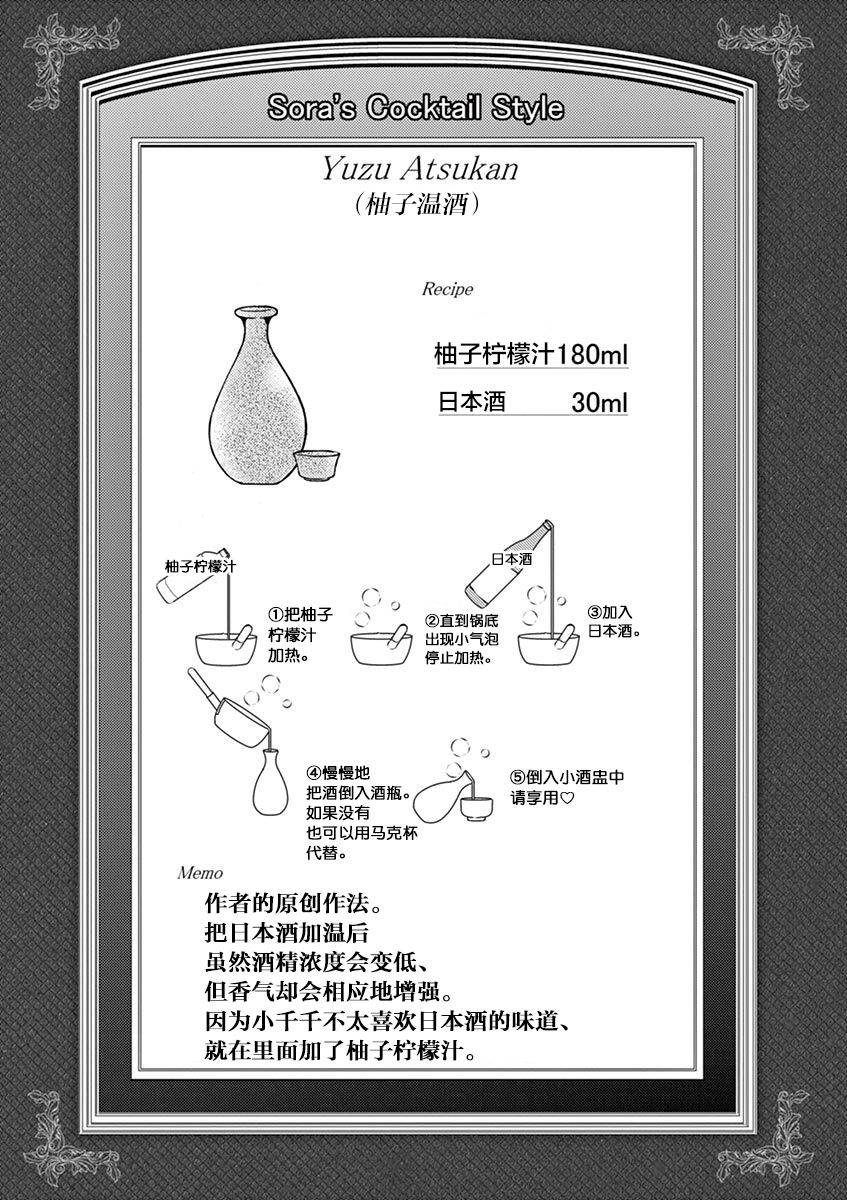 Sora's Cocktail Style

Yuzu Atsukan
（柚子温酒）

Recipe

柚子柠檬汁180ml
日本酒　30ml

柚子柠檬汁

①把柚子柠檬汁加热。

②直到锅底出现小气泡停止加热。

日本酒

③加入日本酒。

④慢慢地把酒倒入酒瓶。如果没有也可以用马克杯代替。

⑤倒入小酒盅中请享用♡

Memo
作者的原创作法。
把日本酒加温后
虽然酒精浓度会变低、
但香气却会相应地增强。
因为小千千不太喜欢日本酒的味道、
就在里面加了柚子柠檬汁。