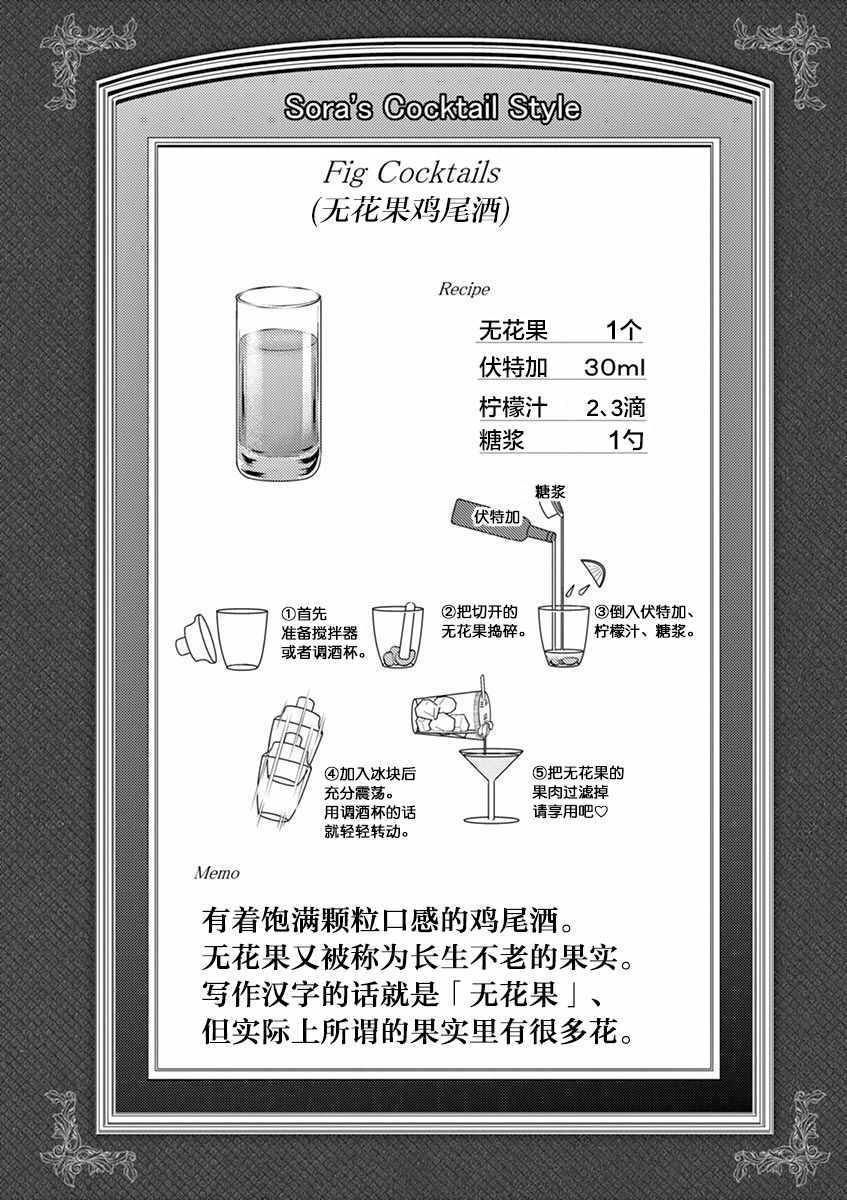 Sora's Cocktail Style

Fig Cocktails
(无花果鸡尾酒)

Recipe

| 无花果 | 1个 |
|---|---|
| 伏特加 | 30ml |
| 柠檬汁 | 2、3滴 |
| 糖浆 | 1勺 |

糖浆
伏特加

①首先准备搅拌器或者调酒杯。

②把切开的无花果捣碎。

③倒入伏特加、柠檬汁、糖浆。

④加入冰块后充分震荡。用调酒杯的话就轻轻转动。

⑤把无花果的果肉过滤掉请享用吧♡

Memo

有着饱满颗粒口感的鸡尾酒。
无花果又被称为长生不老的果实。
写作汉字的话就是「无花果」、
但实际上所谓的果实里有很多花。