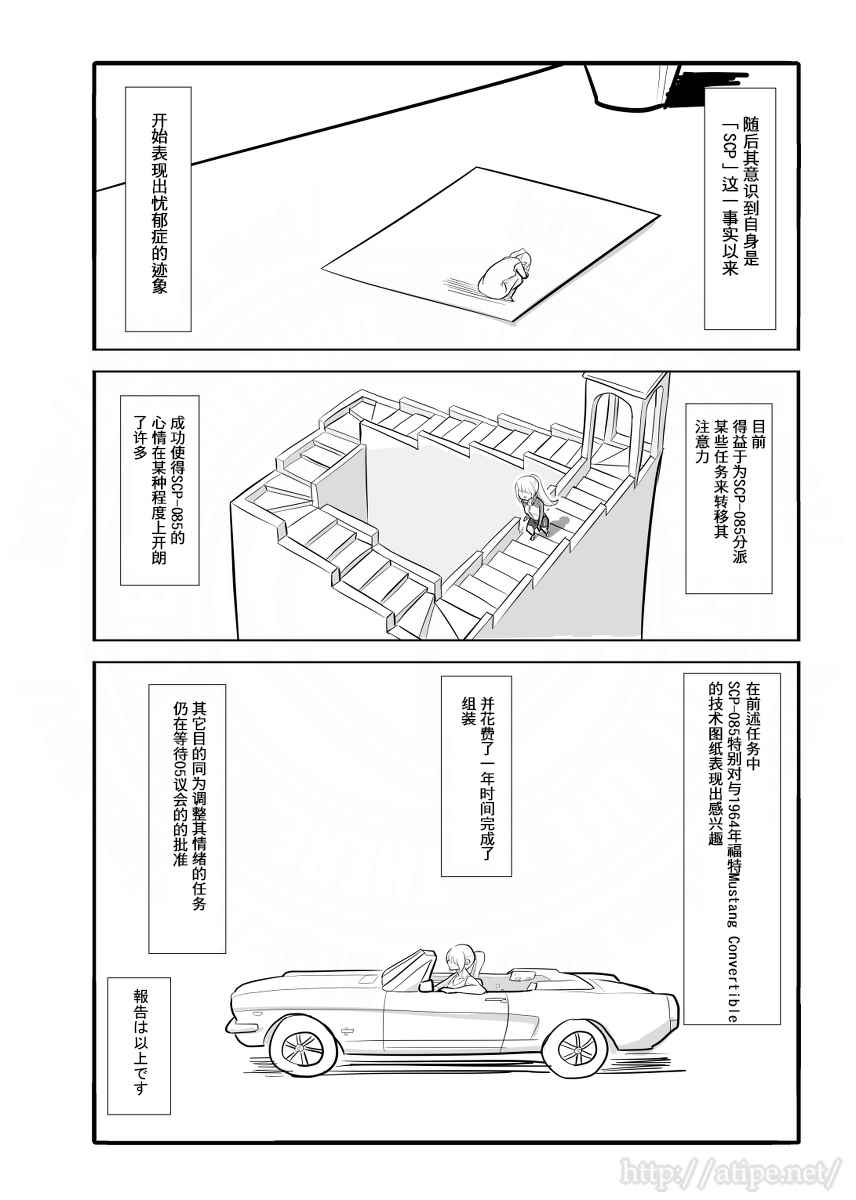 随后其意识到自身是「SCP」这一事实以来

开始表现出忧郁症的迹象

目前得益于为SCP-085分派某些任务来转移其注意力

成功使得SCP-085的心情在某种程度上开朗了许多

在前述任务中SCP-085特别对与1964年福特Mustang Convertible的技术图纸表现出感兴趣

并花费了一年时间完成了组装

其它目的同为调整其情绪的任务仍在等待05议会的批准

報告は以上です

http://atipe.net/