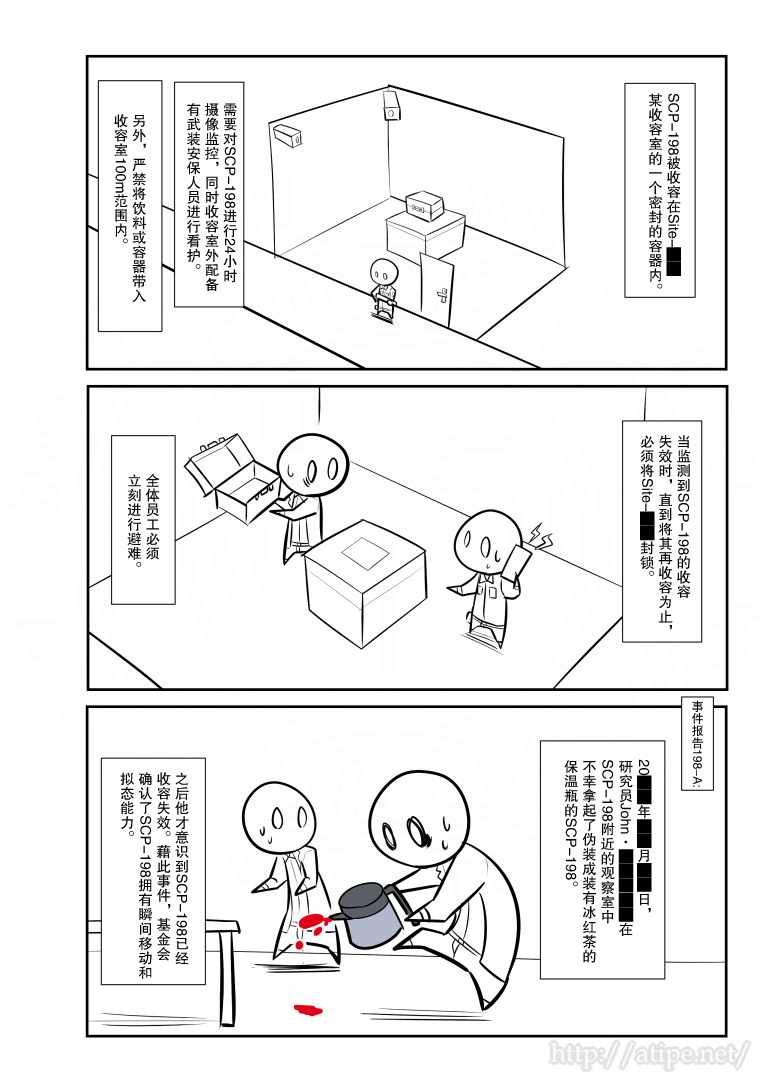 SCP-198被收容在Site-██某收容室的一个密封的容器内。

需要对SCP-198进行24小时摄像监控，同时收容室外配备有武装安保人员进行看护。

另外，严禁将饮料或容器带入收容室100m范围内。

当监测到SCP-198的收容失效时，直到将其再收容为止，必须将Site-██封锁。

全体员工必须立刻进行避难。

事件报告198-A：

20██年██月██日，研究员John·██████在SCP-198附近的观察室中不幸拿起了伪装成装有冰红茶的保温瓶的SCP-198。

之后他才意识到SCP-198已经收容失效。藉此事件，基金会确认了SCP-198拥有瞬间移动和拟态能力。

http://atipe.net/