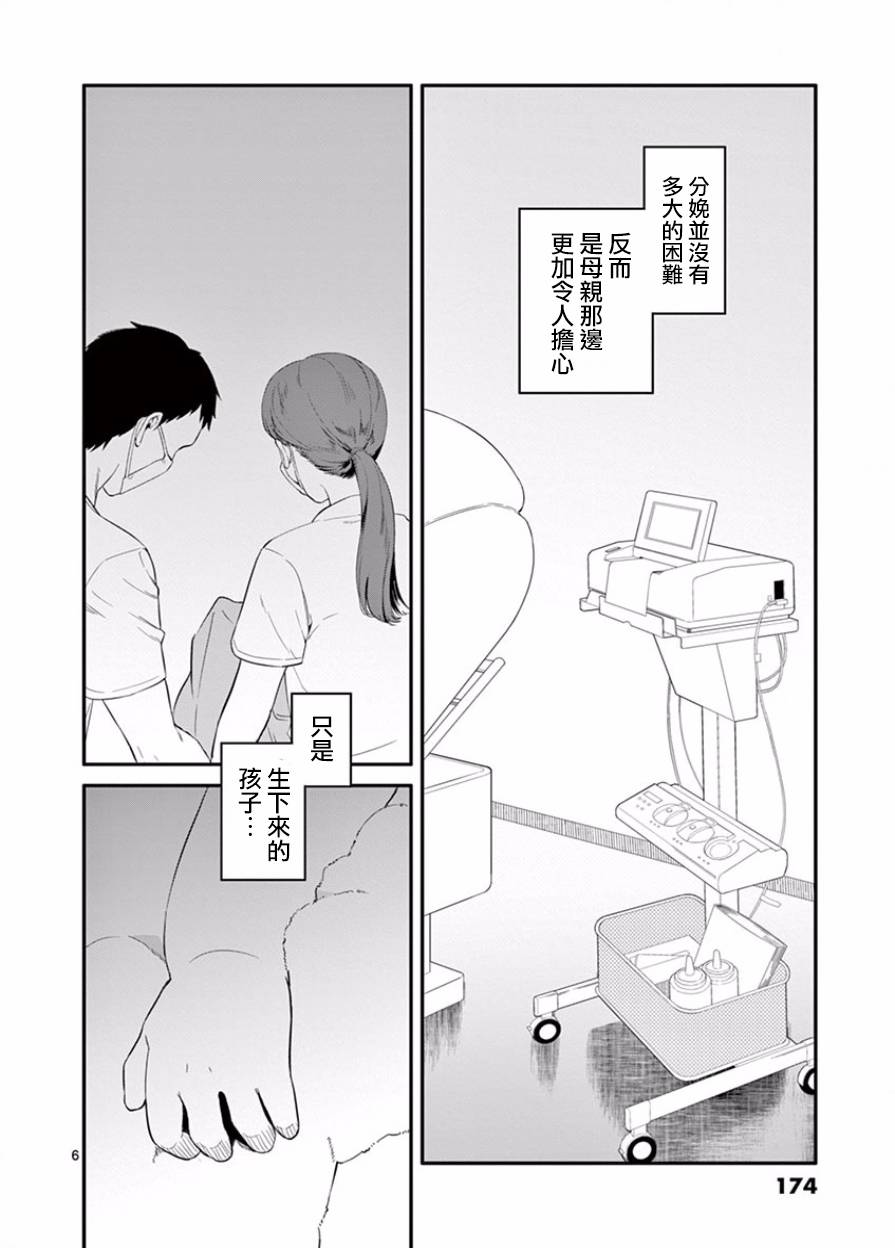 分娩並沒有多大的困難

反而是母親那邊更加令人擔心

只是

生下來的孩子…

6

174