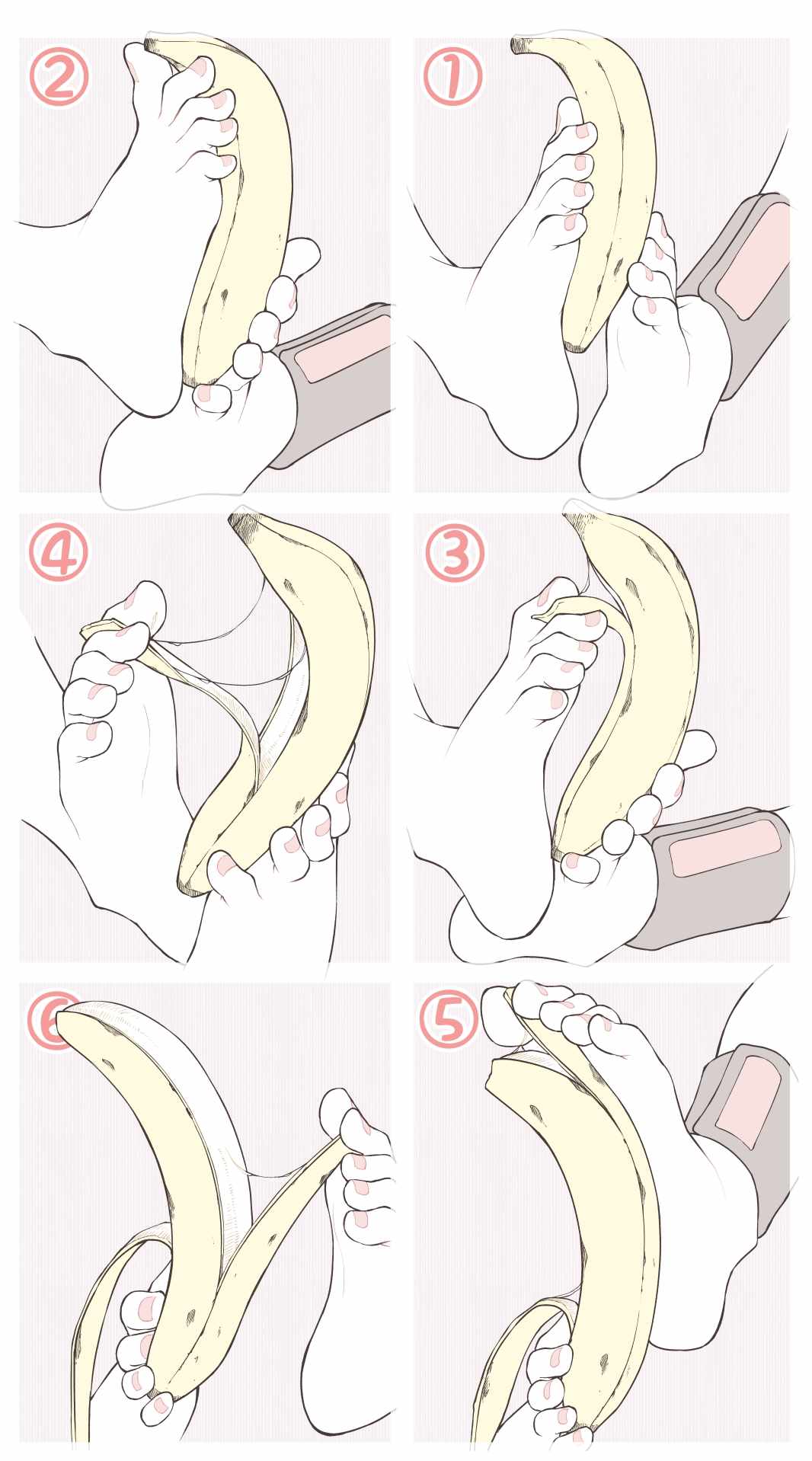 ②

①

④

③

⑥

⑤