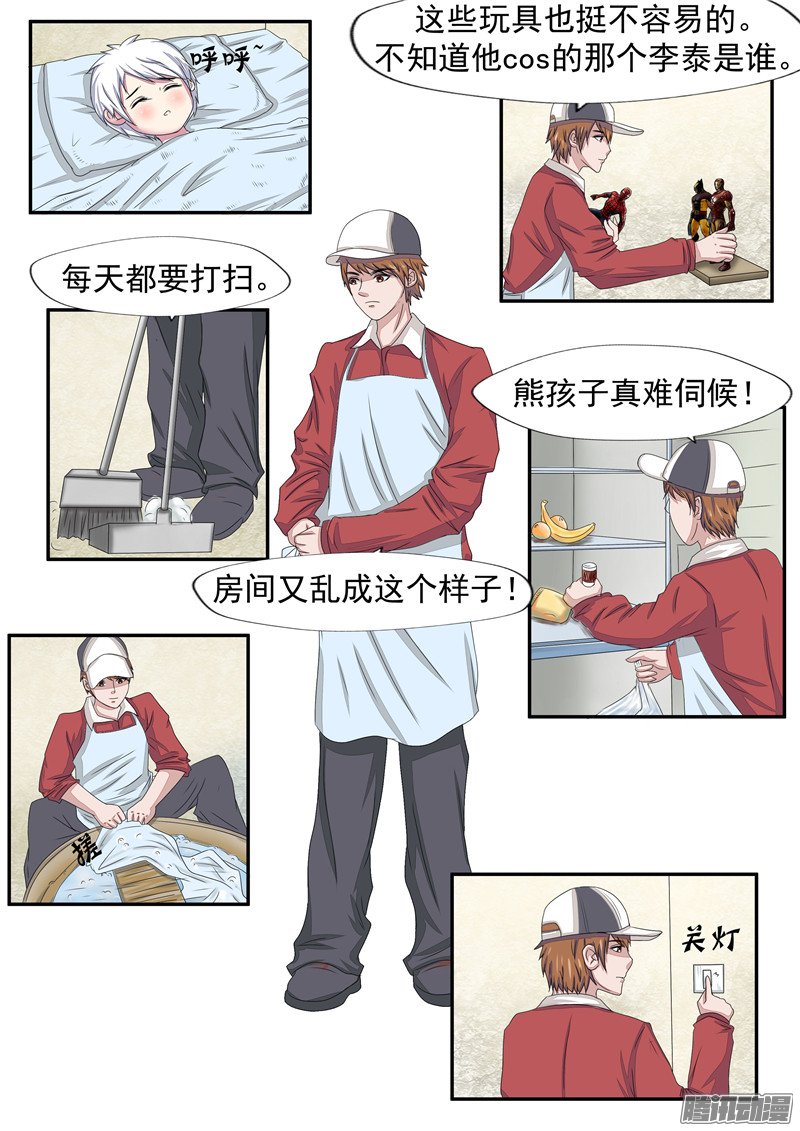 呼呼~

这些玩具也挺不容易的。不知道他cos的那个李泰是谁。

每天都要打扫。

熊孩子真难伺候！

房间又乱成这个样子！

搓

关灯

腾讯动漫