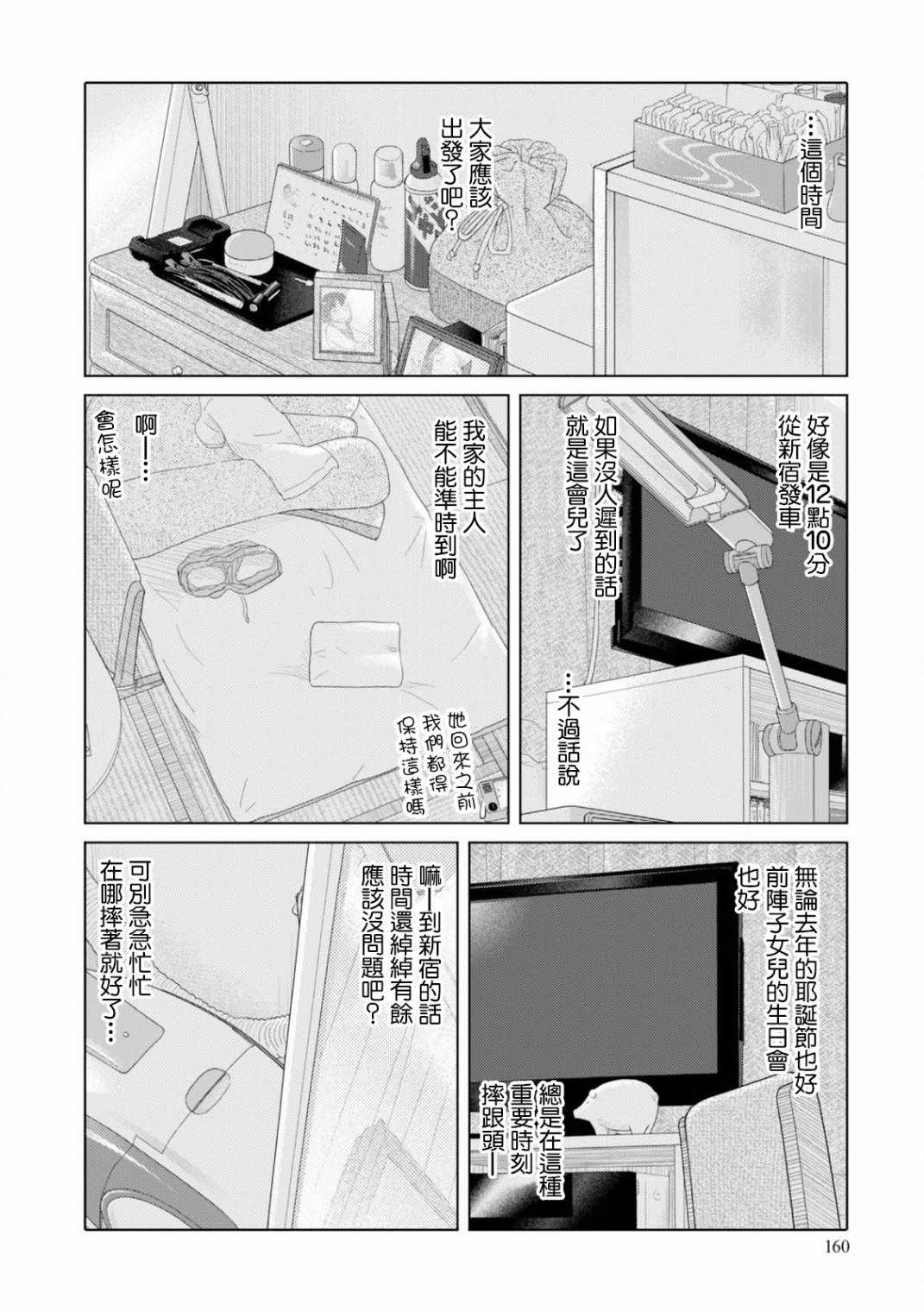 …這個時間

大家應該出發了吧？

好像是12點10分從新宿發車

如果沒人遲到的話就是這會兒了

…不過話說

我家的主人能不能準時到啊

啊—…會怎樣呢

她回來之前我們都得保持這樣嗎

無論去年的耶誕節也好前陣子女兒的生日會也好

總是在這種重要時刻摔跟頭—

嘛—到新宿的話時間還綽綽有餘應該沒問題吧？

可別急急忙忙在哪摔著就好了…

160