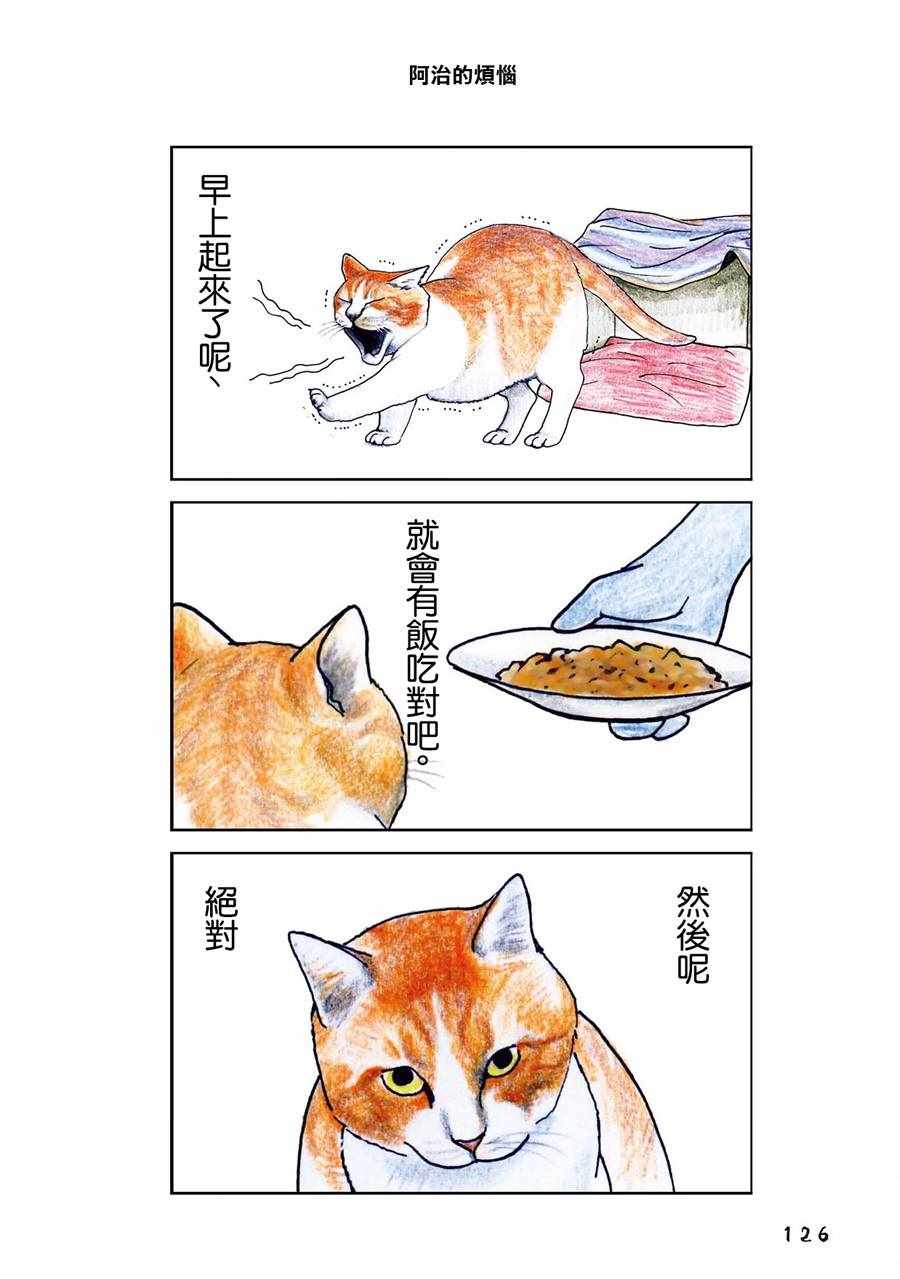 阿治的煩惱

早上起來了呢、

就會有飯吃對吧。

然後呢

絕對

126