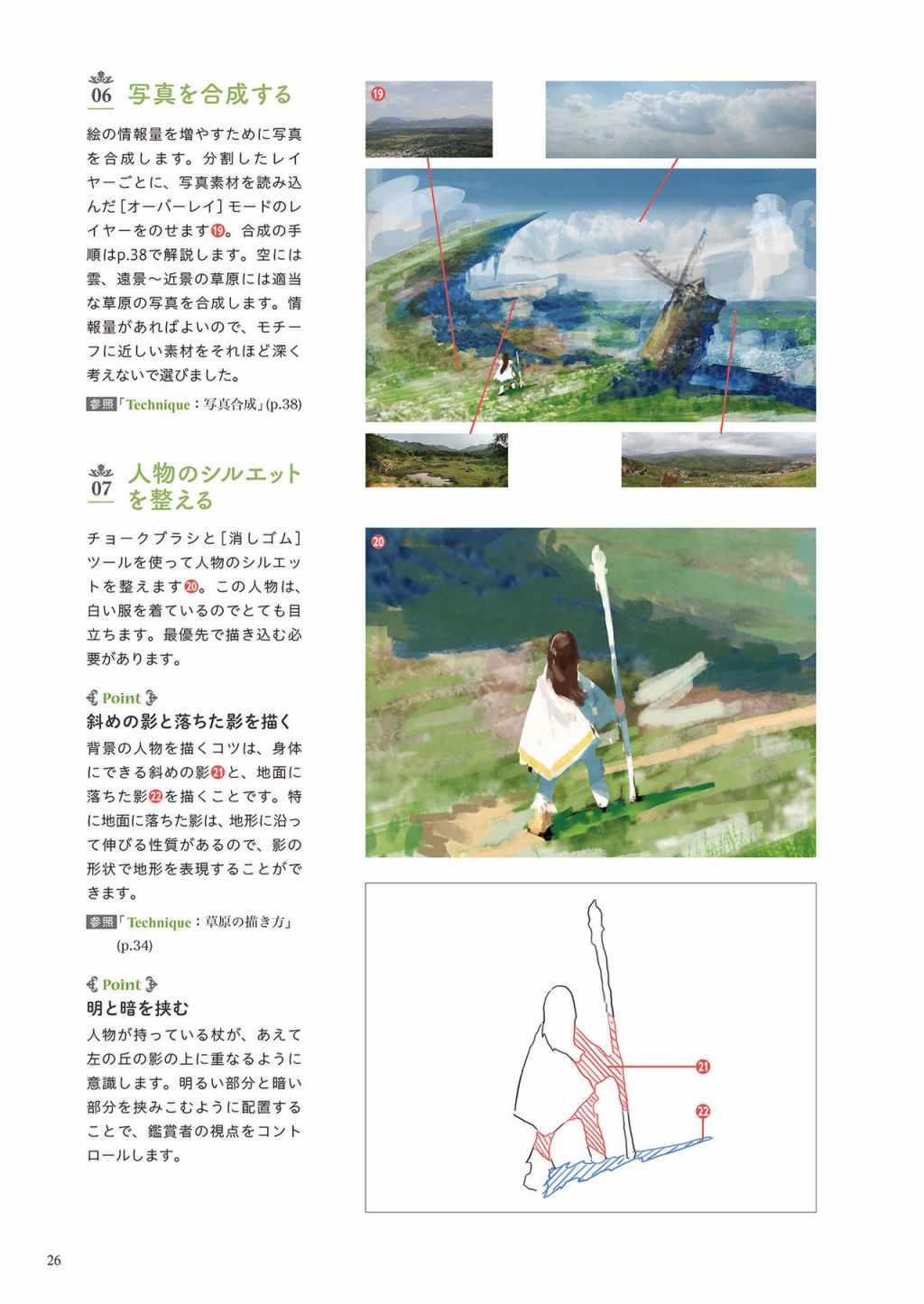 06 写真を合成する

絵の情報量を増やすために写真を合成します。分割したレイヤーごとに、写真素材を読み込んだ［オーバーレイ］モードのレイヤーをのせます⑲。合成の手順はp.38で解説します。空には雲、遠景～近景の草原には適当な草原の写真を合成します。情報量があればよいので、モチーフに近しい素材をそれほど深く考えないで選びました。

参照「Technique：写真合成」(p.38)

07 人物のシルエットを整える

チョークブラシと［消しゴム］ツールを使って人物のシルエットを整えます⑳。この人物は、白い服を着ているのでとても目立ちます。最優先で描き込む必要があります。

Point
斜めの影と落ちた影を描く
背景の人物を描くコツは、身体にできる斜めの影㉑と、地面に落ちた影㉒を描くことです。特に地面に落ちた影は、地形に沿って伸びる性質があるので、影の形状で地形を表現することができます。

参照「Technique：草原の描き方」(p.34)

Point
明と暗を挟む
人物が持っている杖が、あえて左の丘の影の上に重なるように意識します。明るい部分と暗い部分を挟みこむように配置することで、鑑賞者の視点をコントロールします。

⑲

⑳

㉑

㉒

26