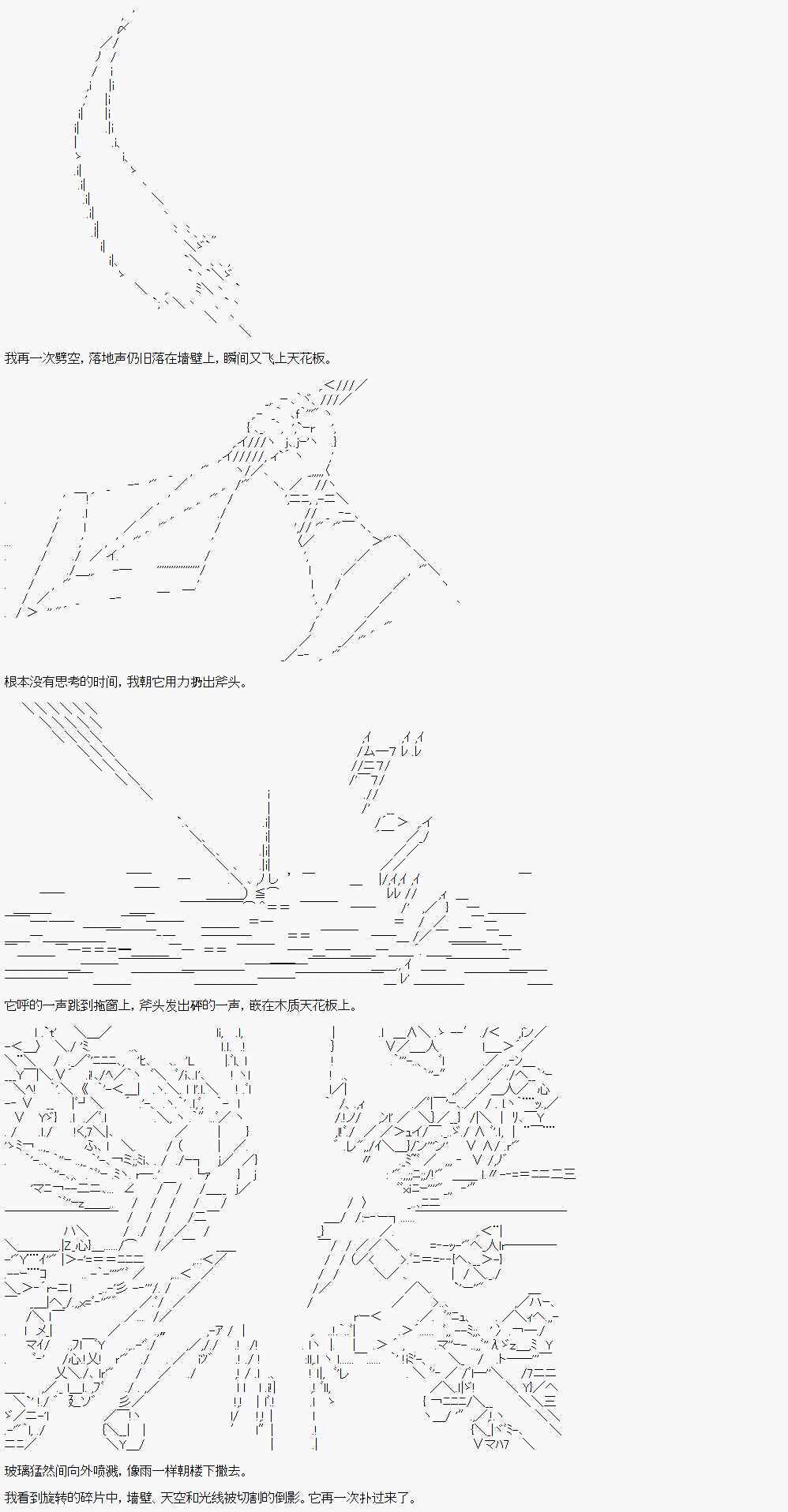 我再一次劈空，落地声仍旧落在墙壁上，瞬间又飞上天花板。

根本没有思考的时间，我朝它用力扔出斧头。

它呼的一声跳到拖窗上，斧头发出砰的一声，嵌在木质天花板上。

玻璃猛然间向外喷溅，像雨一样朝楼下撒去。

我看到旋转的碎片中，墙壁、天空和光线被切割的倒影。它再一次扑过来了。