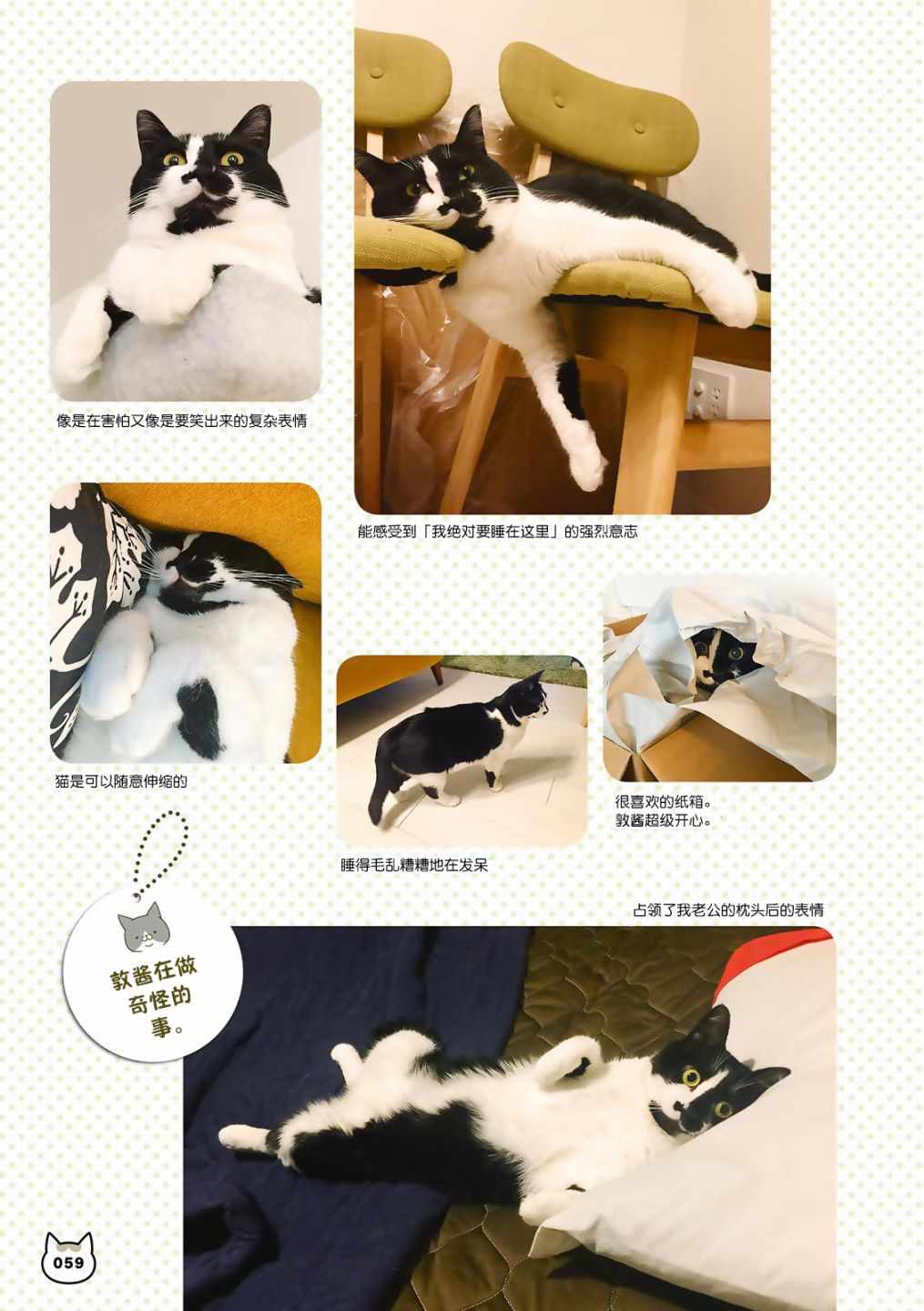 像是在害怕又像是要笑出来的复杂表情

能感受到「我绝对要睡在这里」的强烈意志

猫是可以随意伸缩的

睡得毛乱糟糟地在发呆

很喜欢的纸箱。
敦酱超级开心。

占领了我老公的枕头后的表情

敦酱在做奇怪的事。

059