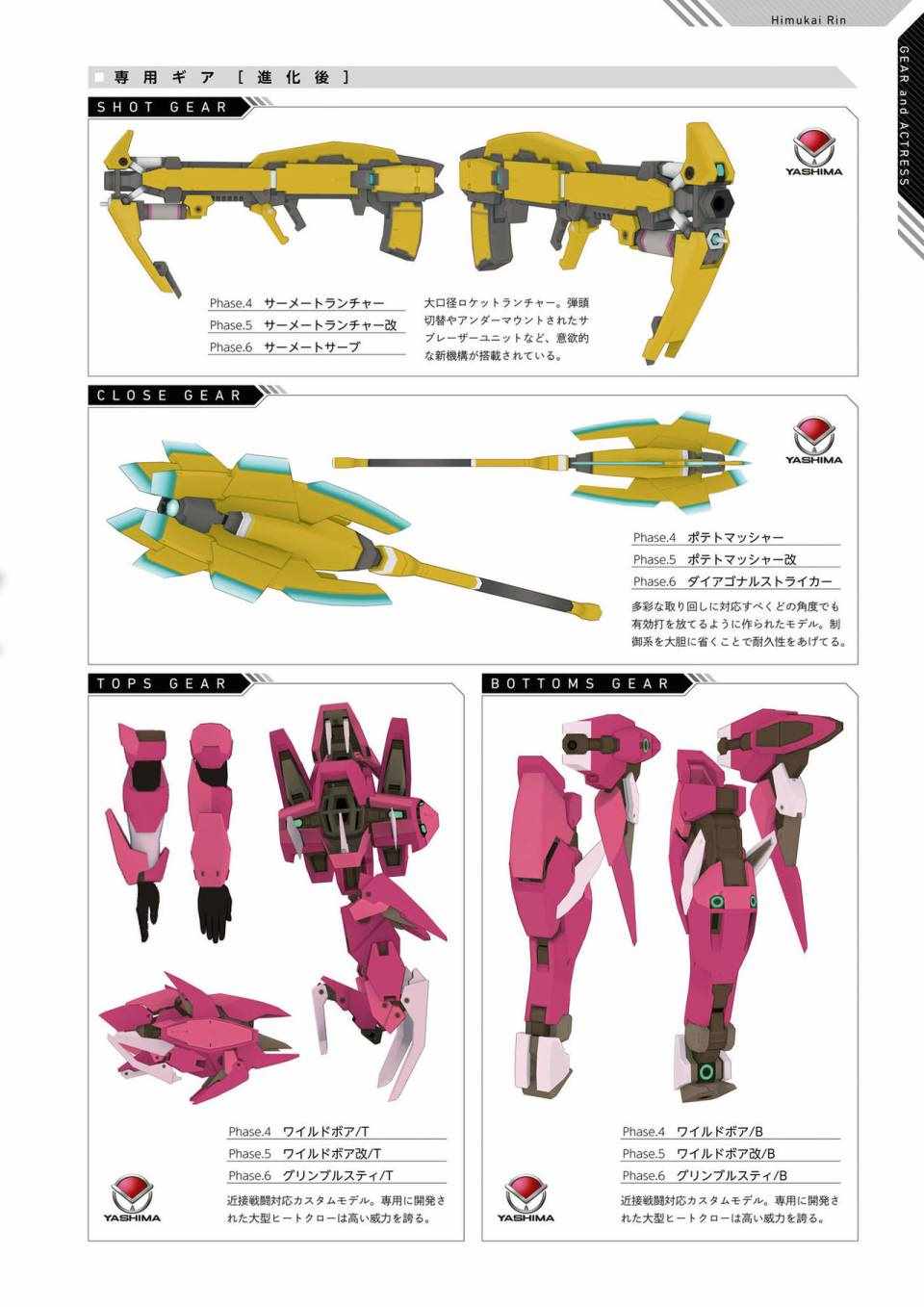 Himukai Rin

GEAR and ACTRESS

専用ギア［進化後］

SHOT GEAR

YASHIMA

Phase.4 サーメートランチャー
Phase.5 サーメートランチャー改
Phase.6 サーメートサーブ

大口径ロケットランチャー。弾頭切替やアンダーマウントされたサブレーザーユニットなど、意欲的な新機構が搭載されている。

CLOSE GEAR

YASHIMA

Phase.4 ポテトマッシャー
Phase.5 ポテトマッシャー改
Phase.6 ダイアゴナルストライカー

多彩な取り回しに対応すべくどの角度でも有効打を放てるように作られたモデル。制御系を大胆に省くことで耐久性をあげてる。

TOPS GEAR

Phase.4 ワイルドボア/T
Phase.5 ワイルドボア改/T
Phase.6 グリンブルスティ/T

YASHIMA

近接戦闘対応カスタムモデル。専用に開発された大型ヒートクローは高い威力を誇る。

BOTTOMS GEAR

Phase.4 ワイルドボア/B
Phase.5 ワイルドボア改/B
Phase.6 グリンブルスティ/B

YASHIMA

近接戦闘対応カスタムモデル。専用に開発された大型ヒートクローは高い威力を誇る。