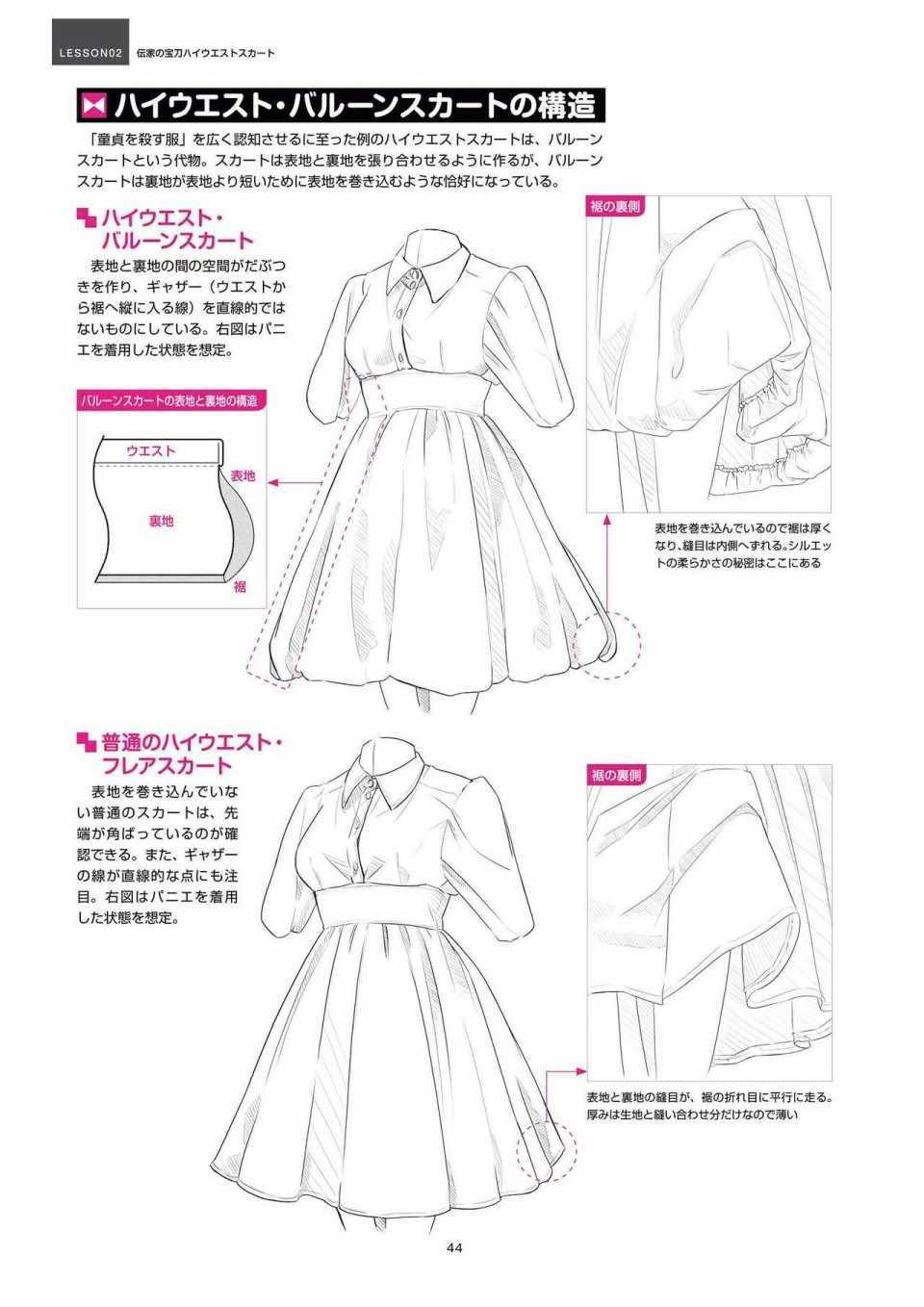 LESSON02 伝家の宝刀ハイウエストスカート

ハイウエスト・バルーンスカートの構造

「童貞を殺す服」を広く認知させるに至った例のハイウエストスカートは、バルーンスカートという代物。スカートは表地と裏地を張り合わせるように作るが、バルーンスカートは裏地が表地より短いために表地を巻き込むような恰好になっている。

ハイウエスト・バルーンスカート

表地と裏地の間の空間がだぶつきを作り、ギャザー（ウエストから裾へ縦に入る線）を直線的ではないものにしている。右図はパニエを着用した状態を想定。

バルーンスカートの表地と裏地の構造

ウエスト

表地

裏地

裾

裾の裏側

表地を巻き込んでいるので裾は厚くなり、縫目は内側へずれる。シルエットの柔らかさの秘密はここにある

普通のハイウエスト・フレアスカート

表地を巻き込んでいない普通のスカートは、先端が角ばっているのが確認できる。また、ギャザーの線が直線的な点にも注目。右図はパニエを着用した状態を想定。

裾の裏側

表地と裏地の縫目が、裾の折れ目に平行に走る。厚みは生地と縫い合わせ分だけなので薄い

44