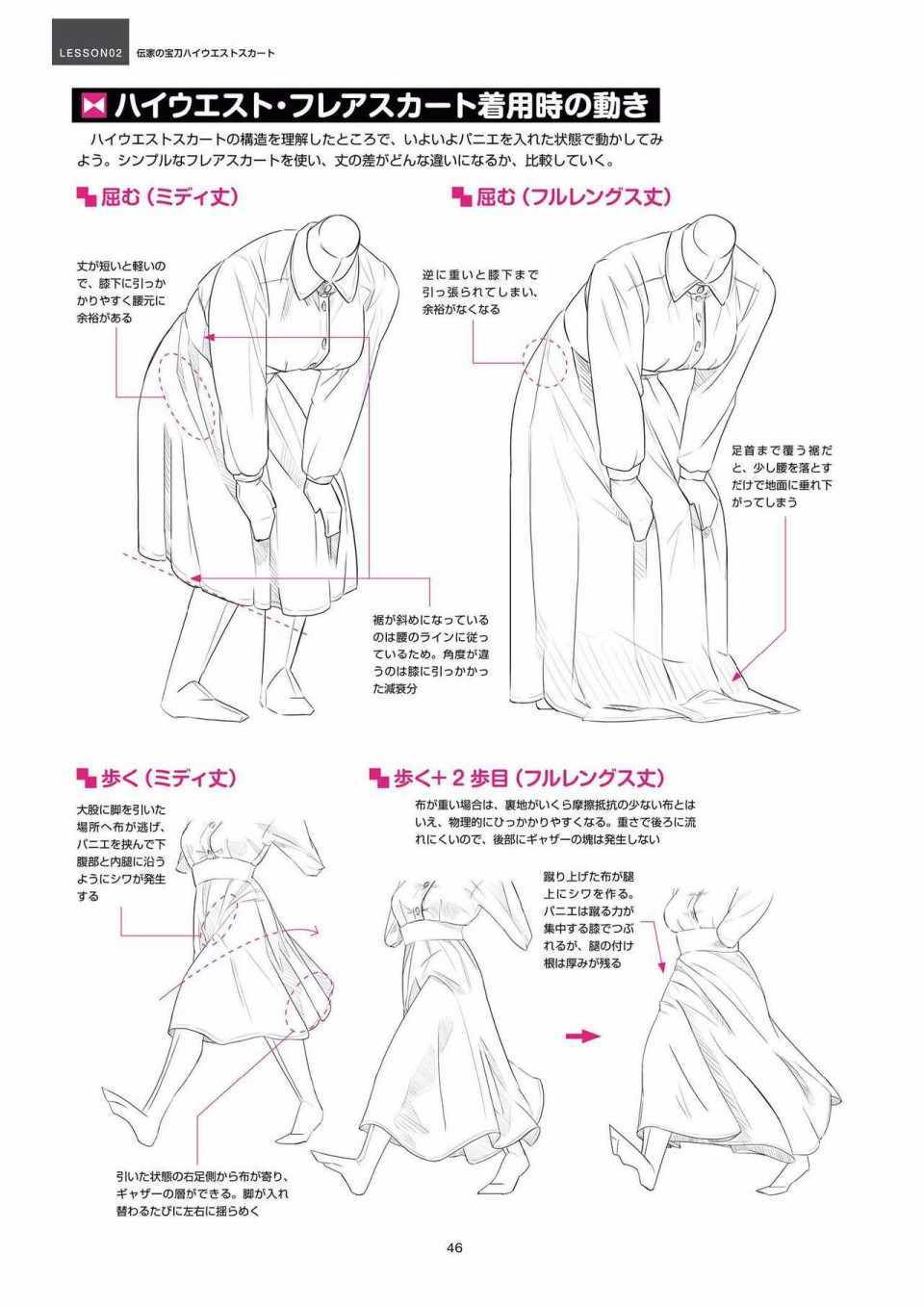 LESSON02 伝家の宝刀ハイウエストスカート

ハイウエスト・フレアスカート着用時の動き

ハイウエストスカートの構造を理解したところで、いよいよパニエを入れた状態で動かしてみよう。シンプルなフレアスカートを使い、丈の差がどんな違いになるか、比較していく。

屈む（ミディ丈）

丈が短いと軽いので、膝下に引っかかりやすく腰元に余裕がある

裾が斜めになっているのは腰のラインに従っているため。角度が違うのは膝に引っかかった減衰分

屈む（フルレングス丈）

逆に重いと膝下まで引っ張られてしまい、余裕がなくなる

足首まで覆う裾だと、少し腰を落とすだけで地面に垂れ下がってしまう

歩く（ミディ丈）

大股に脚を引いた場所へ布が逃げ、パニエを挟んで下腹部と内腿に沿うようにシワが発生する

引いた状態の右足側から布が寄り、ギャザーの層ができる。脚が入れ替わるたびに左右に揺らめく

歩く＋２歩目（フルレングス丈）

布が重い場合は、裏地がいくら摩擦抵抗の少ない布とはいえ、物理的にひっかかりやすくなる。重さで後ろに流れにくいので、後部にギャザーの塊は発生しない

蹴り上げた布が腿上にシワを作る。パニエは蹴る力が集中する膝でつぶれるが、腿の付け根は厚みが残る

46