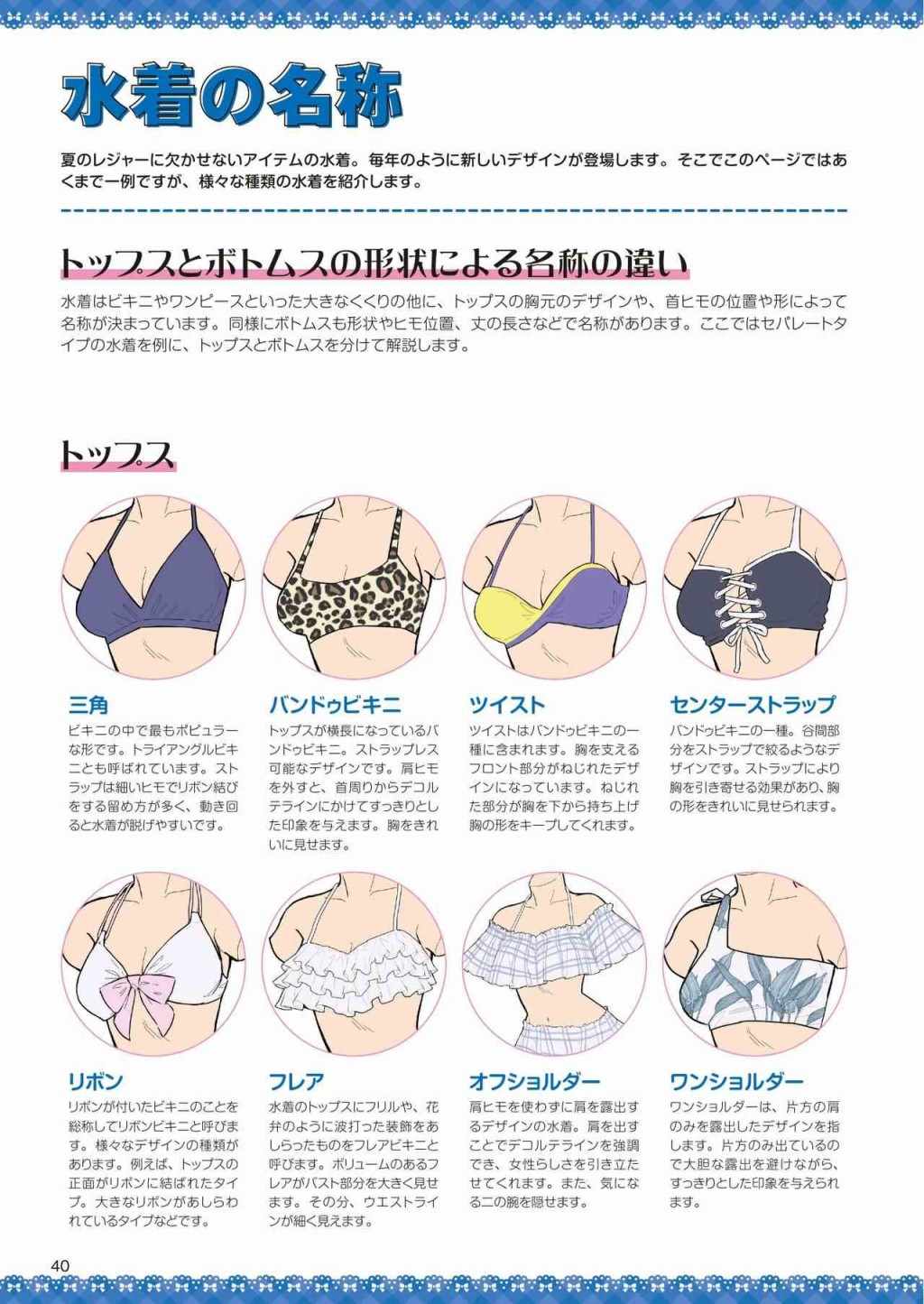 水着の名称

夏のレジャーに欠かせないアイテムの水着。毎年のように新しいデザインが登場します。そこでこのページではあくまで一例ですが、様々な種類の水着を紹介します。

トップスとボトムスの形状による名称の違い

水着はビキニやワンピースといった大きなくくりの他に、トップスの胸元のデザインや、首ヒモの位置や形によって名称が決まっています。同様にボトムスも形状やヒモ位置、丈の長さなどで名称があります。ここではセパレートタイプの水着を例に、トップスとボトムスを分けて解説します。

トップス

三角
ビキニの中で最もポピュラーな形です。トライアングルビキニとも呼ばれています。ストラップは細いヒモでリボン結びをする留め方が多く、動き回ると水着が脱げやすいです。

バンドゥビキニ
トップスが横長になっているバンドゥビキニ。ストラップレス可能なデザインです。肩ヒモを外すと、首周りからデコルテラインにかけてすっきりとした印象を与えます。胸をきれいに見せます。

ツイスト
ツイストはバンドゥビキニの一種に含まれます。胸を支えるフロント部分がねじれたデザインになっています。ねじれた部分が胸を下から持ち上げ胸の形をキープしてくれます。

センターストラップ
バンドゥビキニの一種。谷間部分をストラップで絞るようなデザインです。ストラップにより胸を引き寄せる効果があり、胸の形をきれいに見せられます。

リボン
リボンが付いたビキニのことを総称してリボンビキニと呼びます。様々なデザインの種類があります。例えば、トップスの正面がリボンに結ばれたタイプ。大きなリボンがあしらわれているタイプなどです。

フレア
水着のトップスにフリルや、花弁のように波打った装飾をあしらったものをフレアビキニと呼びます。ボリュームのあるフレアがバスト部分を大きく見せます。その分、ウエストラインが細く見えます。

オフショルダー
肩ヒモを使わずに肩を露出するデザインの水着。肩を出すことでデコルテラインを強調でき、女性らしさを引き立たせてくれます。また、気になる二の腕を隠せます。

ワンショルダー
ワンショルダーは、片方の肩のみを露出したデザインを指します。片方のみ出ているので大胆な露出を避けながら、すっきりとした印象を与えられます。

40