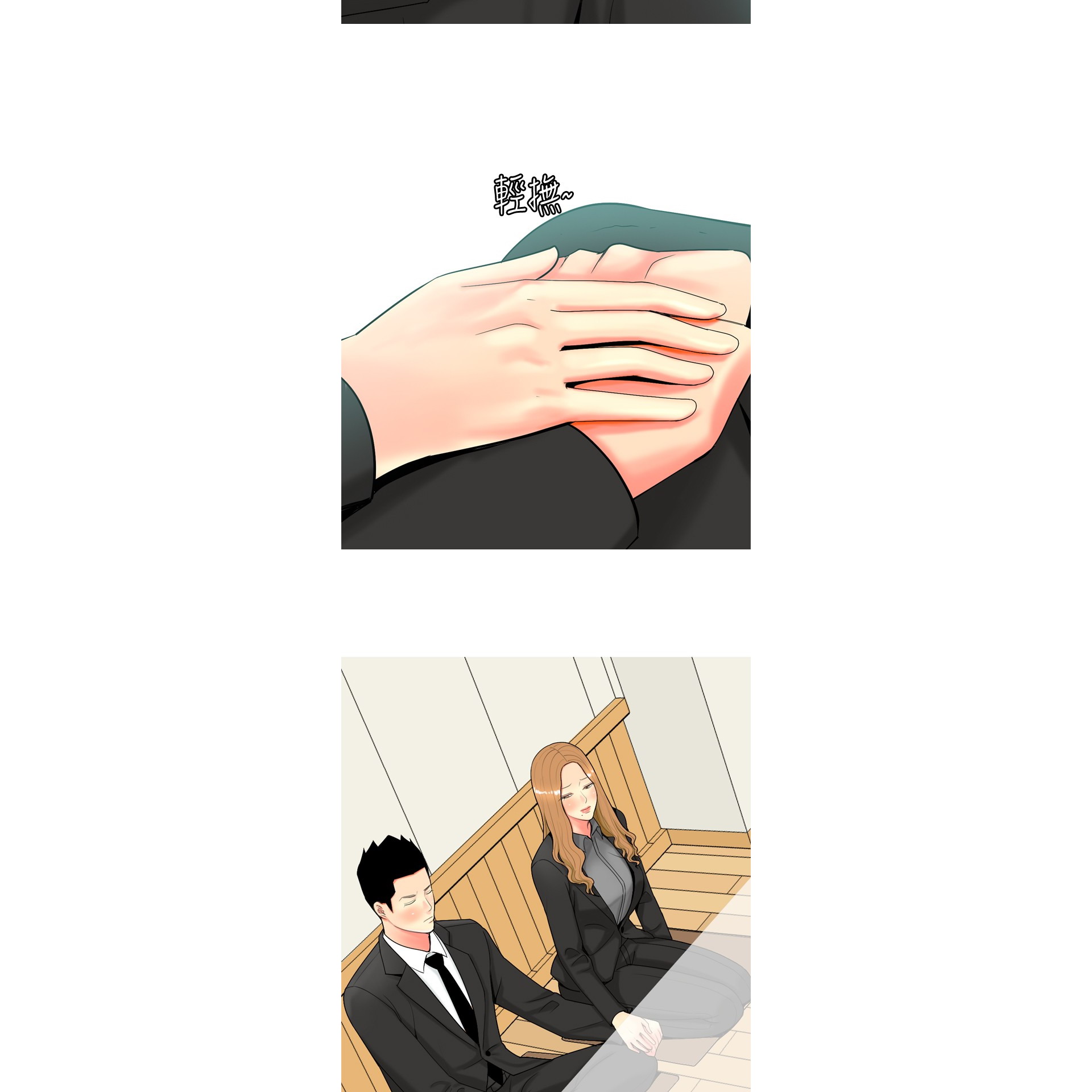 輕撫~